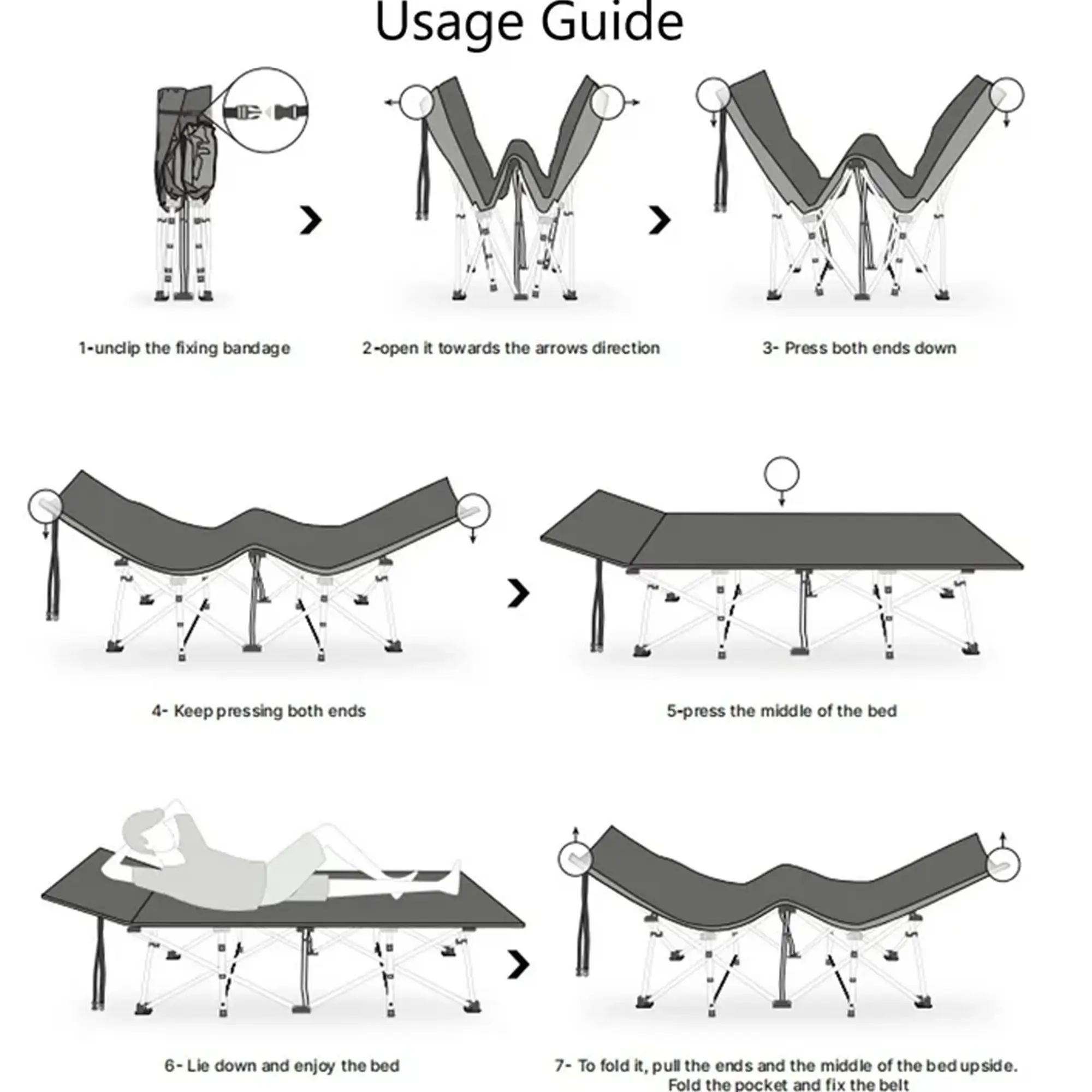 Usage Guide

1-unclip the fixing bandage

2-open it towards the arrows direction

3- Press both ends down

4- Keep pressing both ends

5-press the middle of the bed

6- Lie down and enjoy the bed

7- To fold it, pull the ends and the middle of the bed upside. Fold the pocket and fix the belt