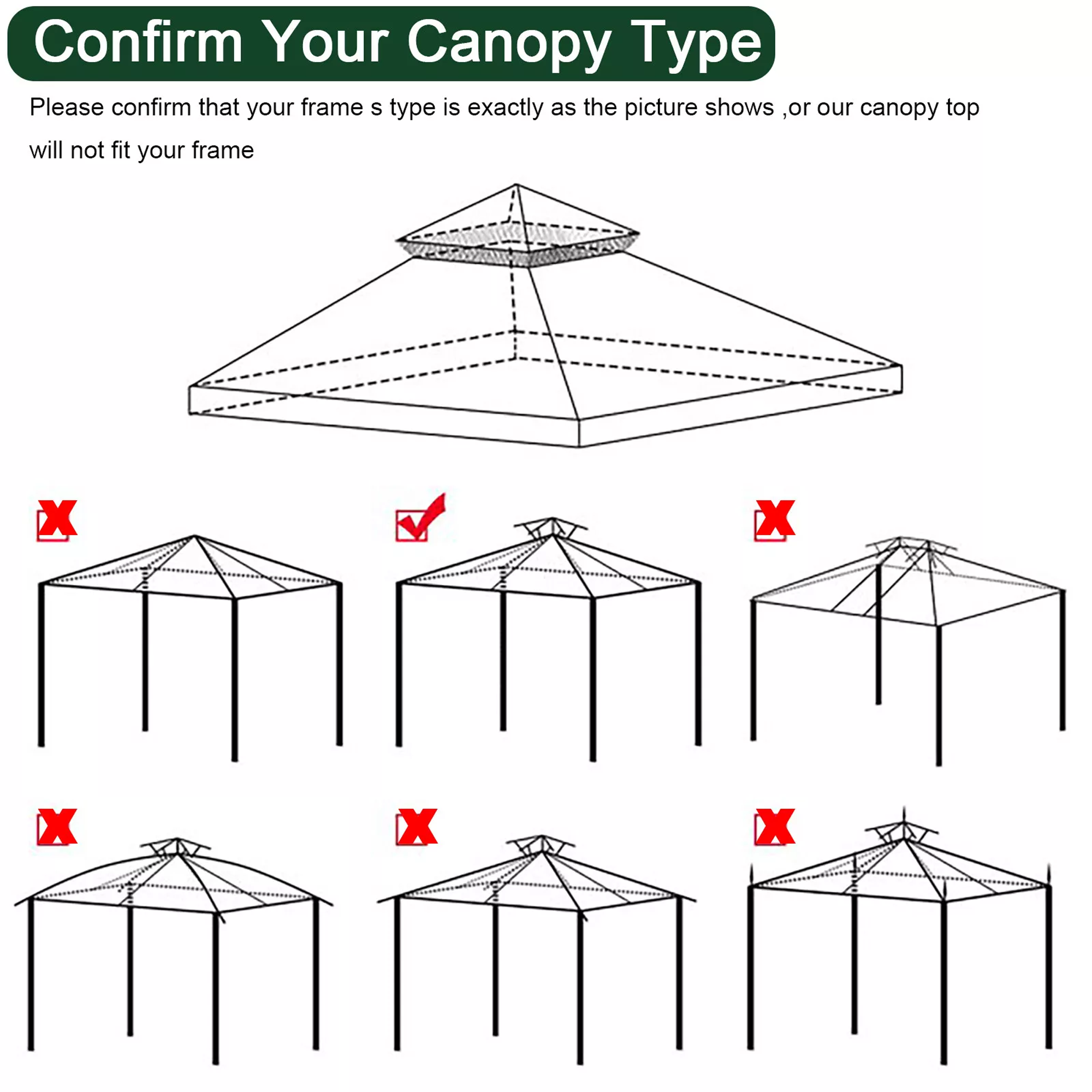 Confirm Your Canopy Type

Please confirm that your frame s type is exactly as the picture shows ,or our canopy top will not fit your frame